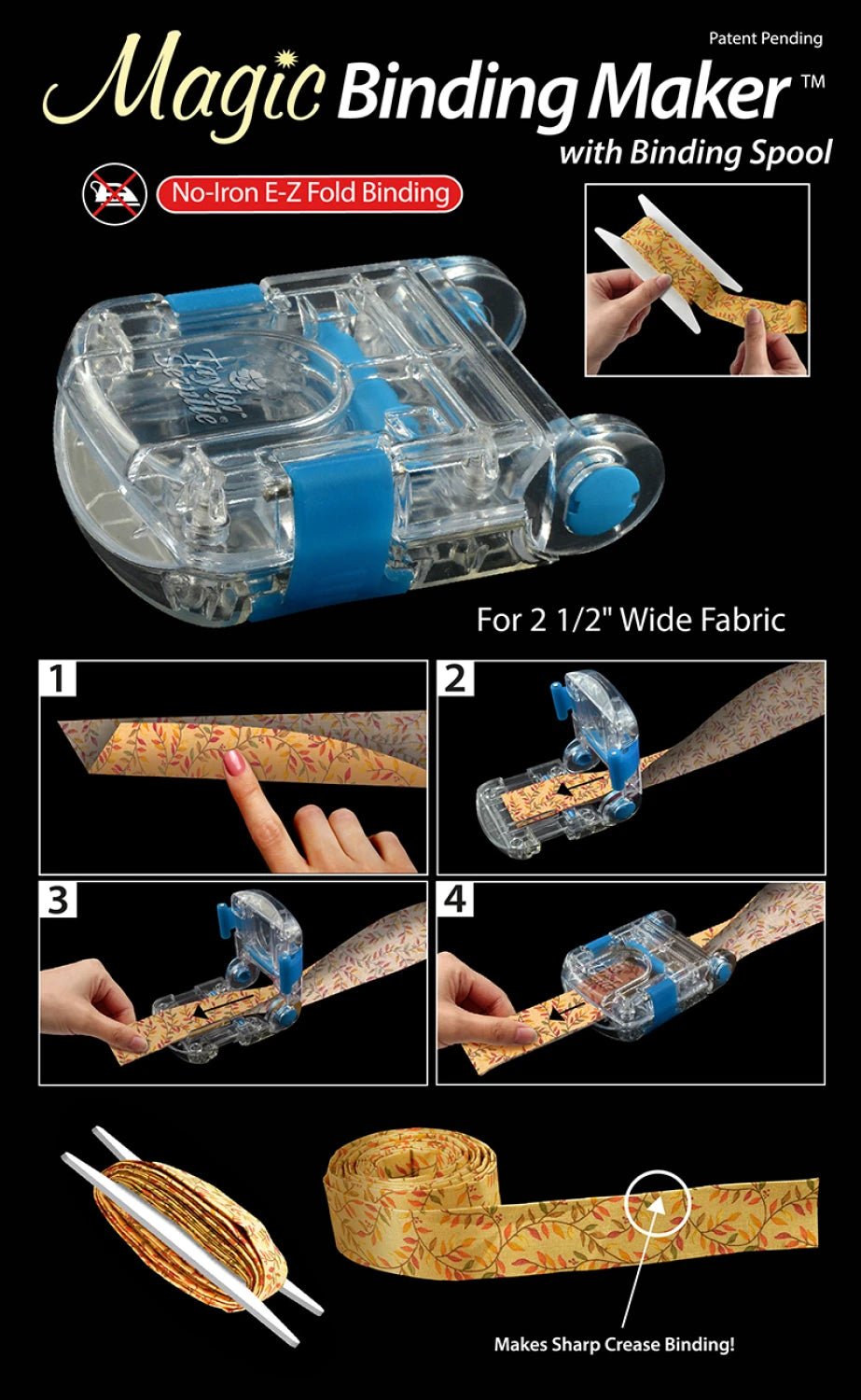 Patent Pending

Magic Binding Maker™
with Binding Spool

No-Iron E-Z Fold Binding

Taylor Seville

For 2 1/2" Wide Fabric

1

2

3

4

Makes Sharp Crease Binding!